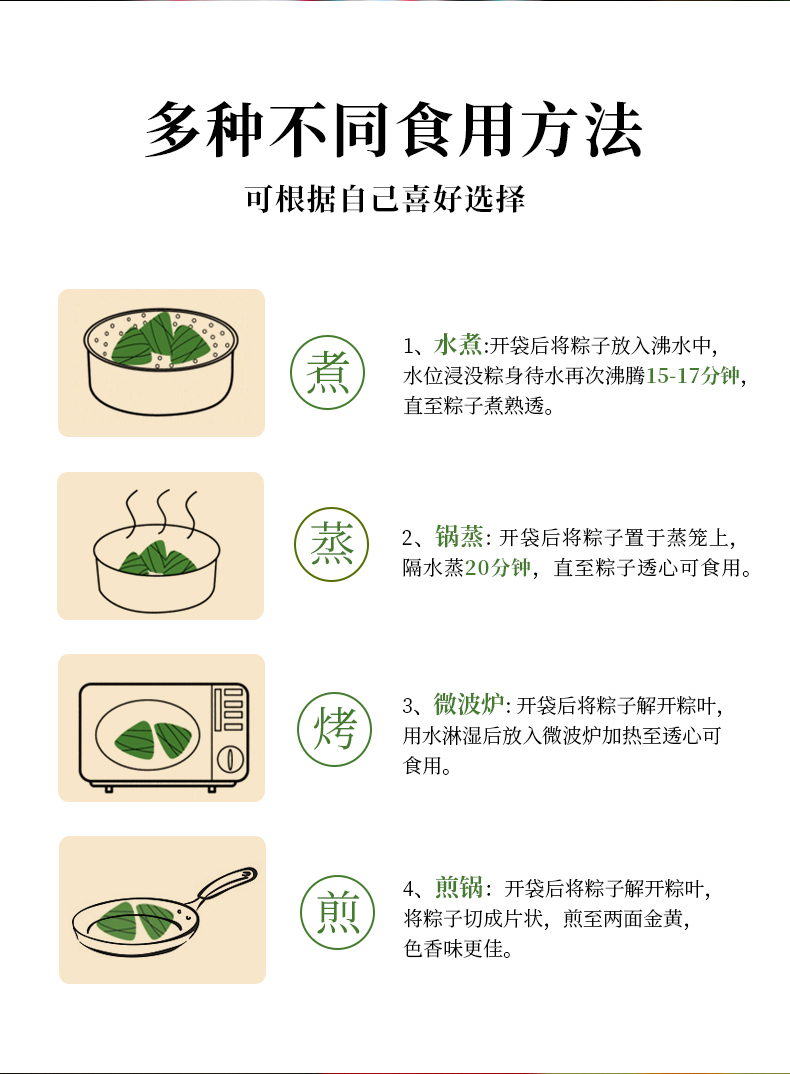 多种不同食用方法

可根据自己喜好选择

煮

1、水煮:开袋后将粽子放入沸水中，水位浸没粽身待水再次沸腾15-17分钟，直至粽子煮熟透。

蒸

2、锅蒸: 开袋后将粽子置于蒸笼上，隔水蒸20分钟，直至粽子透心可食用。

烤

3、微波炉: 开袋后将粽子解开粽叶，用水淋湿后放入微波炉加热至透心可食用。

煎

4、煎锅: 开袋后将粽子解开粽叶，将粽子切成片状，煎至两面金黄，色香味更佳。