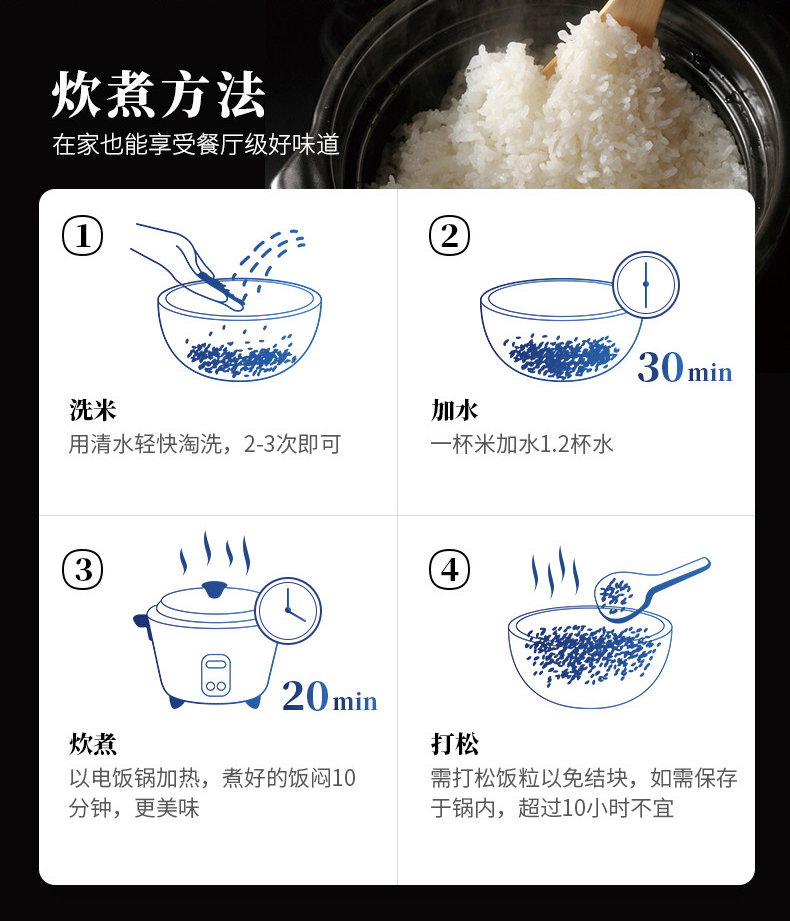 炊煮方法
在家也能享受餐厅级好味道

①

洗米
用清水轻快淘洗，2-3次即可

②

30min

加水
一杯米加水1.2杯水

③

20min

炊煮
以电饭锅加热，煮好的饭闷10分钟，更美味

④

打松
需打松饭粒以免结块，如需保存于锅内，超过10小时不宜