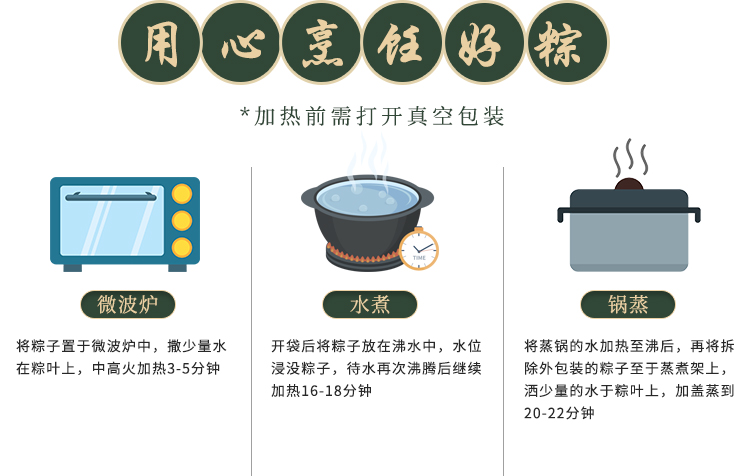 用心烹饪好粽

*加热前需打开真空包装

TIME

微波炉

将粽子置于微波炉中，撒少量水在粽叶上，中高火加热3-5分钟

水煮

开袋后将粽子放在沸水中，水位浸没粽子，待水再次沸腾后继续加热16-18分钟

锅蒸

将蒸锅的水加热至沸后，再将拆除外包装的粽子至于蒸煮架上，洒少量的水于粽叶上，加盖蒸到20-22分钟